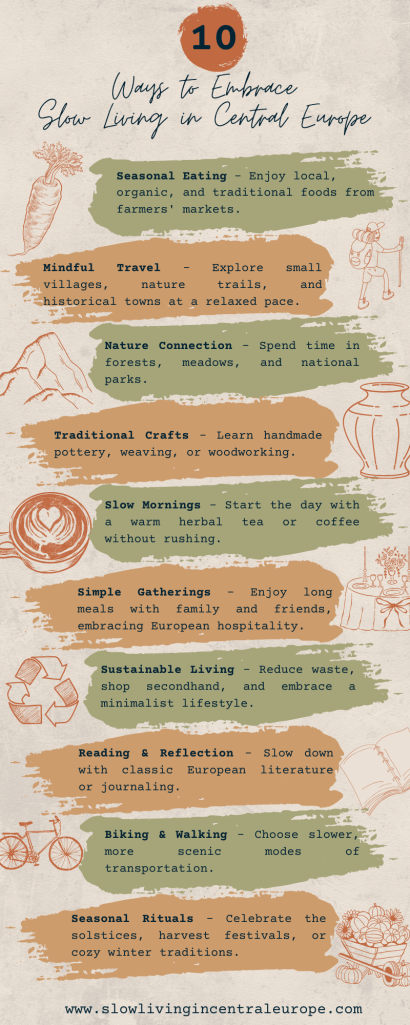 10

Ways to Embrace Slow Living in Central Europe

Seasonal Eating - Enjoy local, organic, and traditional foods from farmers' markets.

Mindful Travel - Explore small villages, nature trails, and historical towns at a relaxed pace.

Nature Connection - Spend time in forests, meadows, and national parks.

Traditional Crafts - Learn handmade pottery, weaving, or woodworking.

Slow Mornings - Start the day with a warm herbal tea or coffee without rushing.

Simple Gatherings - Enjoy long meals with family and friends, embracing European hospitality.

Sustainable Living - Reduce waste, shop secondhand, and embrace a minimalist lifestyle.

Reading & Reflection - Slow down with classic European literature or journaling.

Biking & Walking - Choose slower, more scenic modes of transportation.

Seasonal Rituals - Celebrate the solstices, harvest festivals, or cozy winter traditions.

www.slowlivingincentraleurope.com